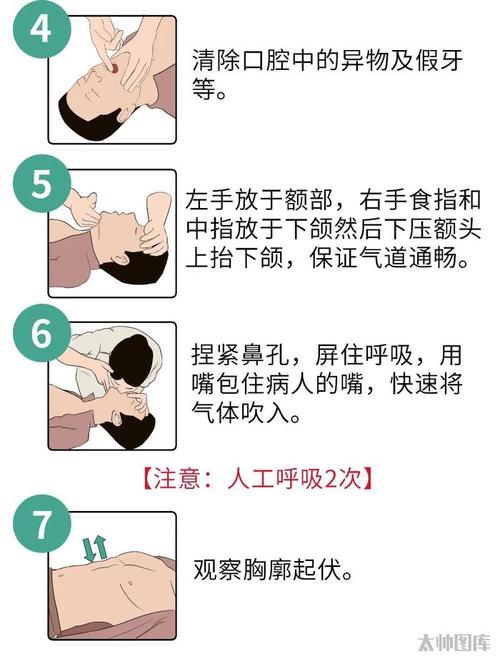 4

清除口腔中的异物及假牙等。

5

左手放于额部，右手食指和中指放于下颌然后下压额头上抬下颌，保证气道通畅。

6

捏紧鼻孔，屏住呼吸，用嘴包住病人的嘴，快速将气体吹入。

【注意：人工呼吸2次】

7

观察胸廓起伏。

太帅图库